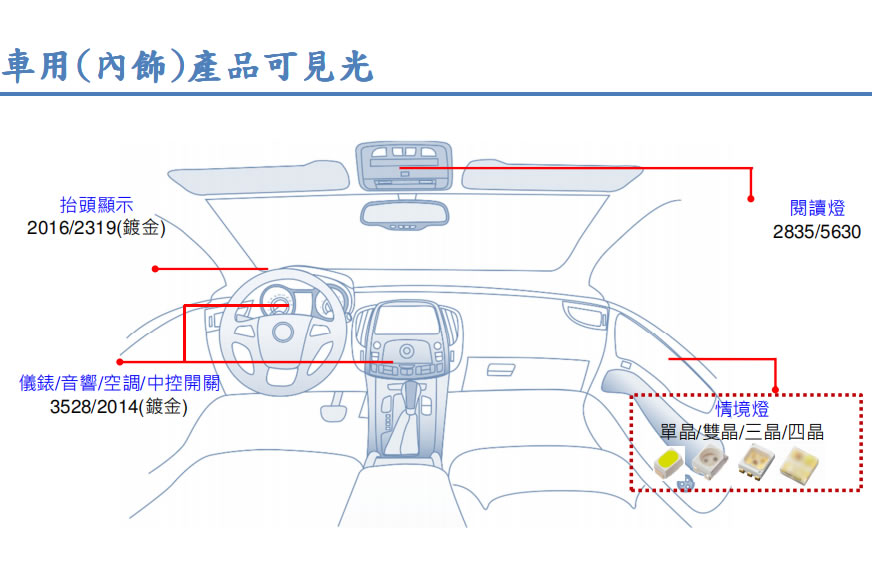 車用(內飾)產品可見光

抬頭顯示
2016/2319(鍍金)

閱讀燈
2835/5630

儀錶/音響/空調/中控開關
3528/2014(鍍金)

情境燈
單晶/雙晶/三晶/四晶